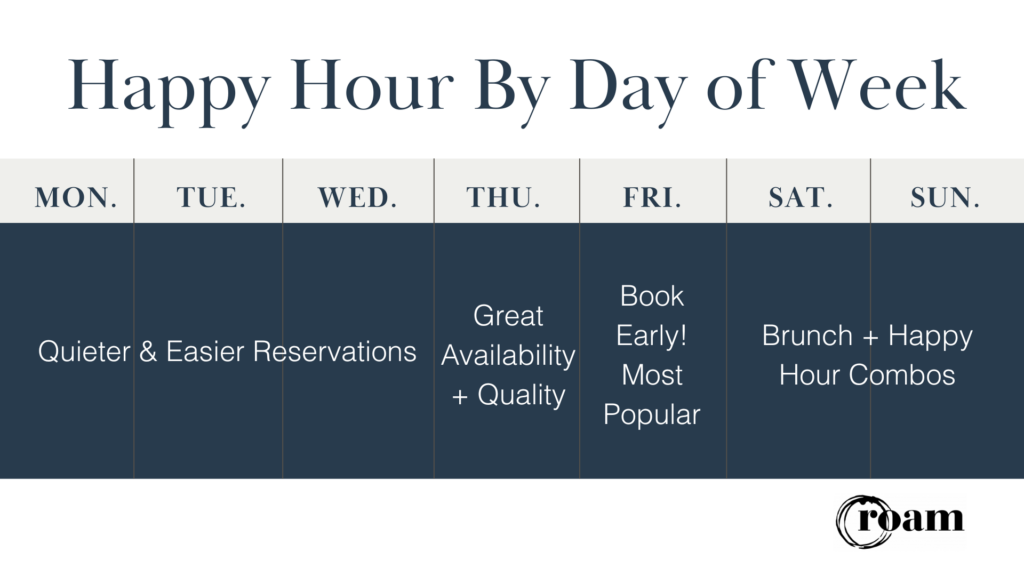 Happy Hour By Day of Week

| MON. | TUE. | WED. | THU. | FRI. | SAT. | SUN. |
|---|---|---|---|---|---|---|
| Quieter & Easier Reservations | | | Great Availability + Quality | Book Early! Most Popular | Brunch + Happy Hour Combos | |

roam