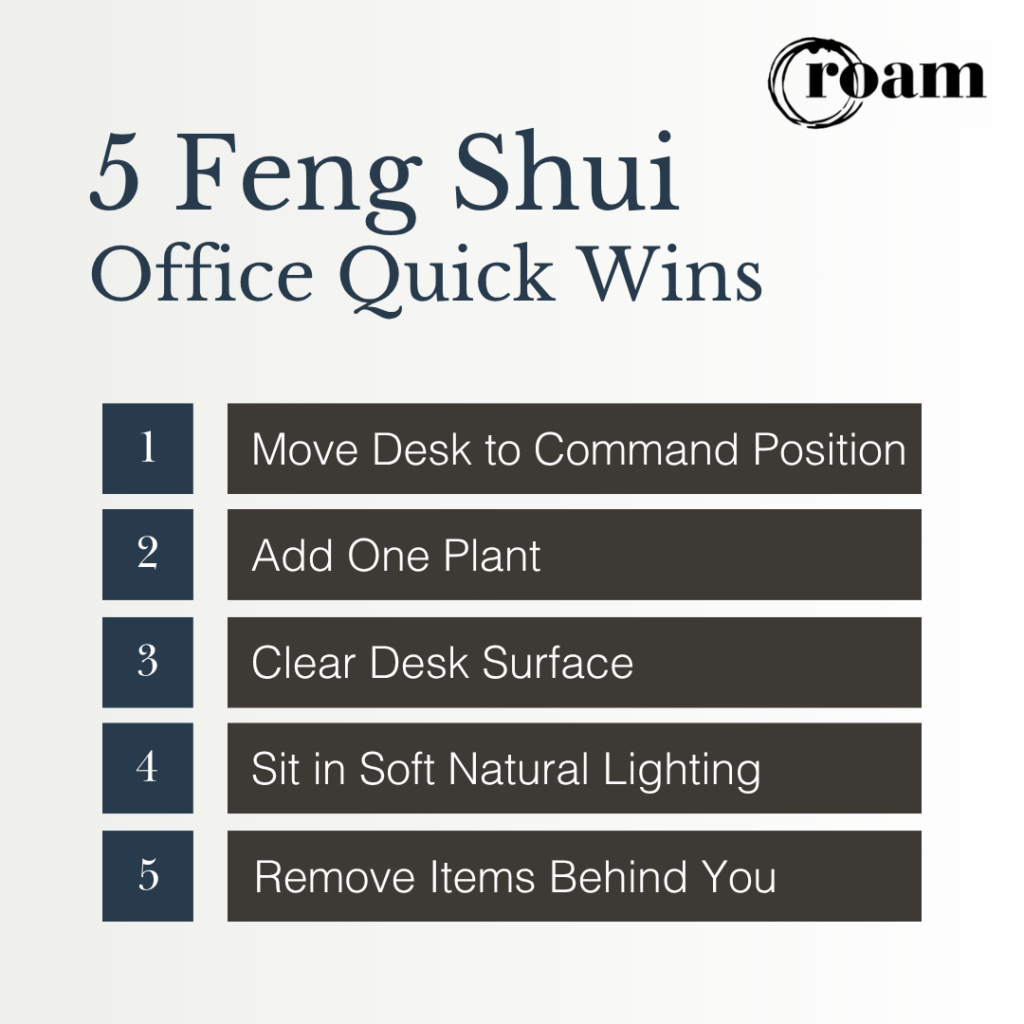 roam

5 Feng Shui
Office Quick Wins

1 Move Desk to Command Position

2 Add One Plant

3 Clear Desk Surface

4 Sit in Soft Natural Lighting

5 Remove Items Behind You