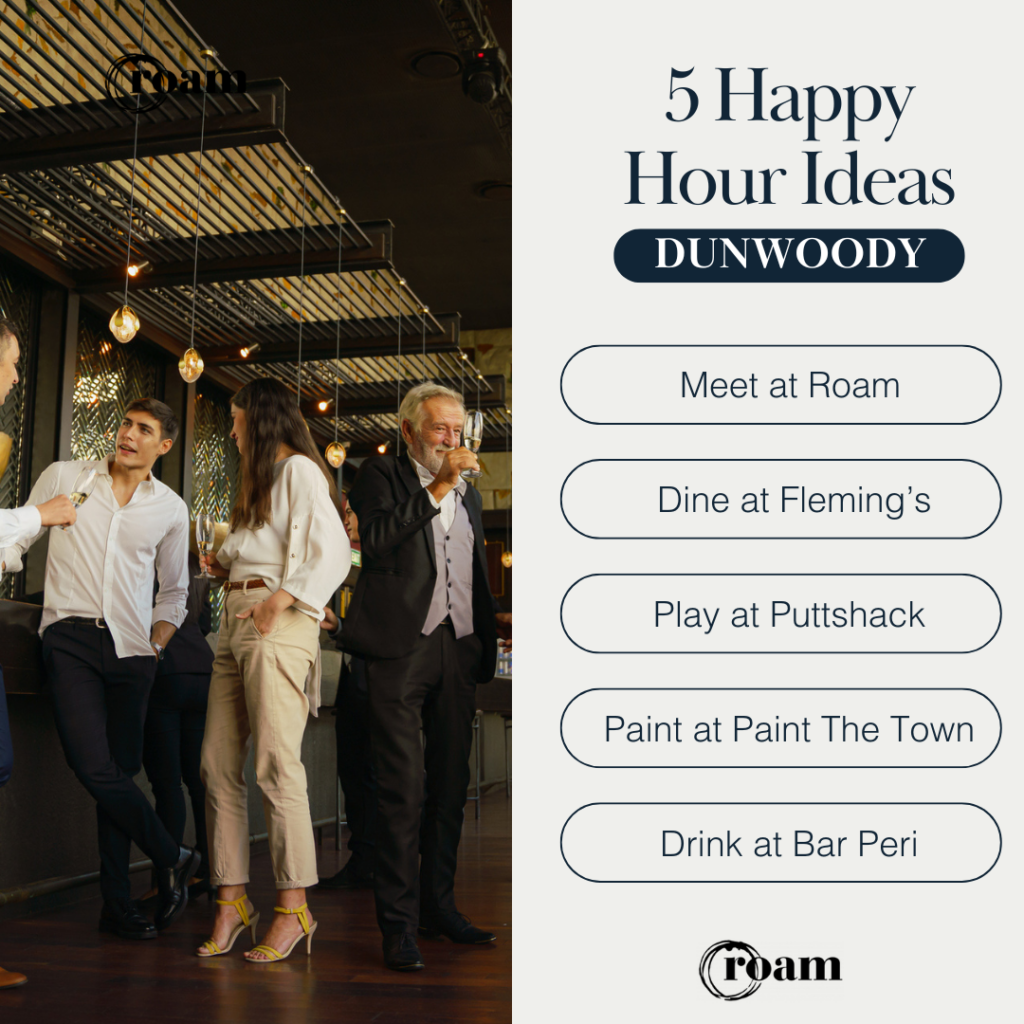 roam

5 Happy Hour Ideas

DUNWOODY

Meet at Roam

Dine at Fleming's

Play at Puttshack

Paint at Paint The Town

Drink at Bar Peri

roam