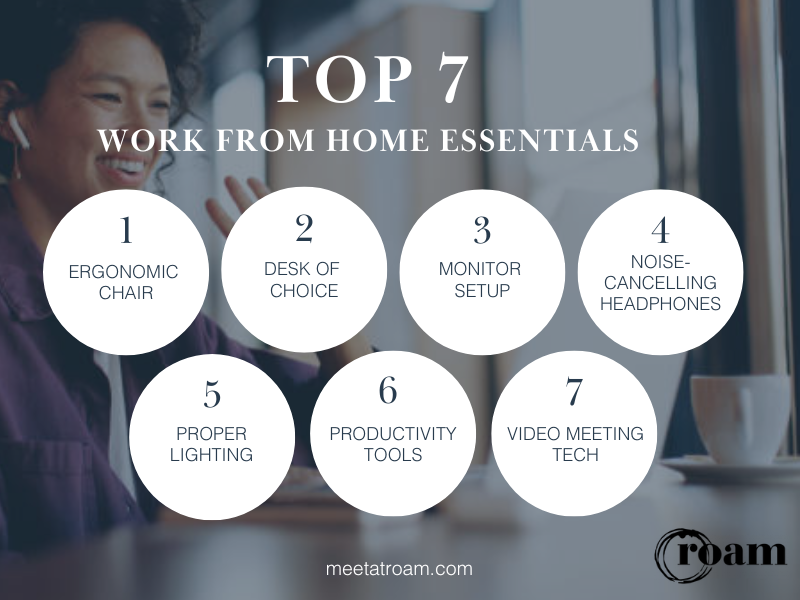 TOP 7
WORK FROM HOME ESSENTIALS

1
ERGONOMIC CHAIR

2
DESK OF CHOICE

3
MONITOR SETUP

4
NOISE-CANCELLING HEADPHONES

5
PROPER LIGHTING

6
PRODUCTIVITY TOOLS

7
VIDEO MEETING TECH

meetatroam.com

roam