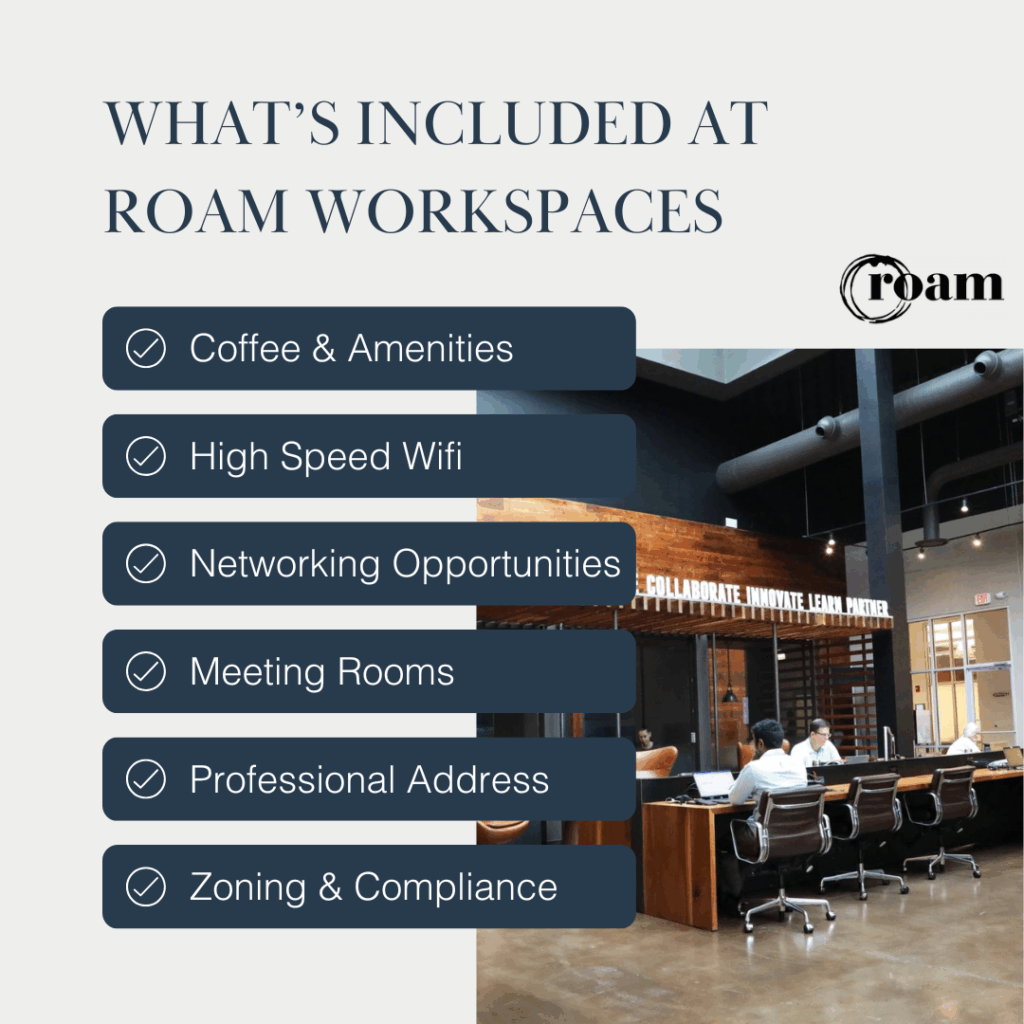 WHAT'S INCLUDED AT ROAM WORKSPACES

roam

Coffee & Amenities

High Speed Wifi

Networking Opportunities

Meeting Rooms

Professional Address

Zoning & Compliance

COLLABORATE INNOVATE LEARN PARTNER

EXIT