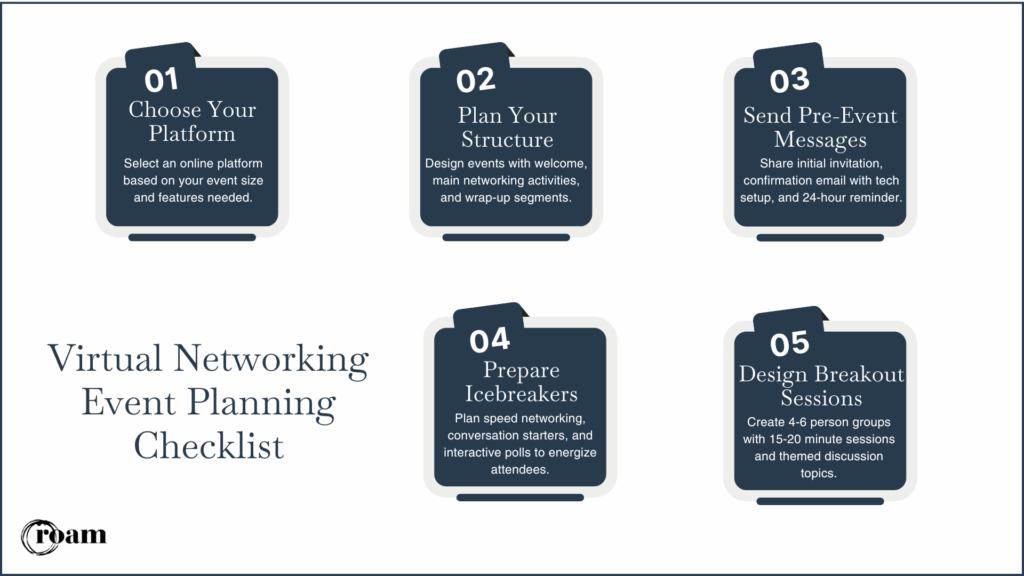 01
Choose Your Platform
Select an online platform based on your event size and features needed.

02
Plan Your Structure
Design events with welcome, main networking activities, and wrap-up segments.

03
Send Pre-Event Messages
Share initial invitation, confirmation email with tech setup, and 24-hour reminder.

Virtual Networking Event Planning Checklist

04
Prepare Icebreakers
Plan speed networking, conversation starters, and interactive polls to energize attendees.

05
Design Breakout Sessions
Create 4-6 person groups with 15-20 minute sessions and themed discussion topics.

roam