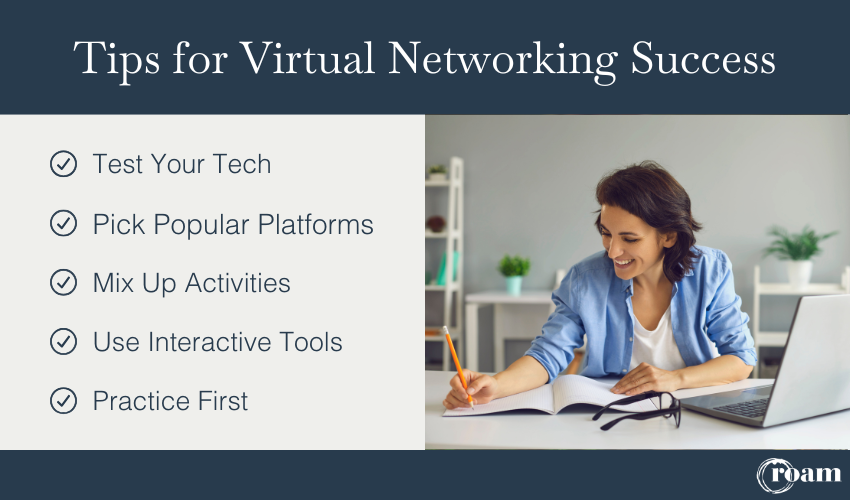 Tips for Virtual Networking Success

Test Your Tech

Pick Popular Platforms

Mix Up Activities

Use Interactive Tools

Practice First

roam