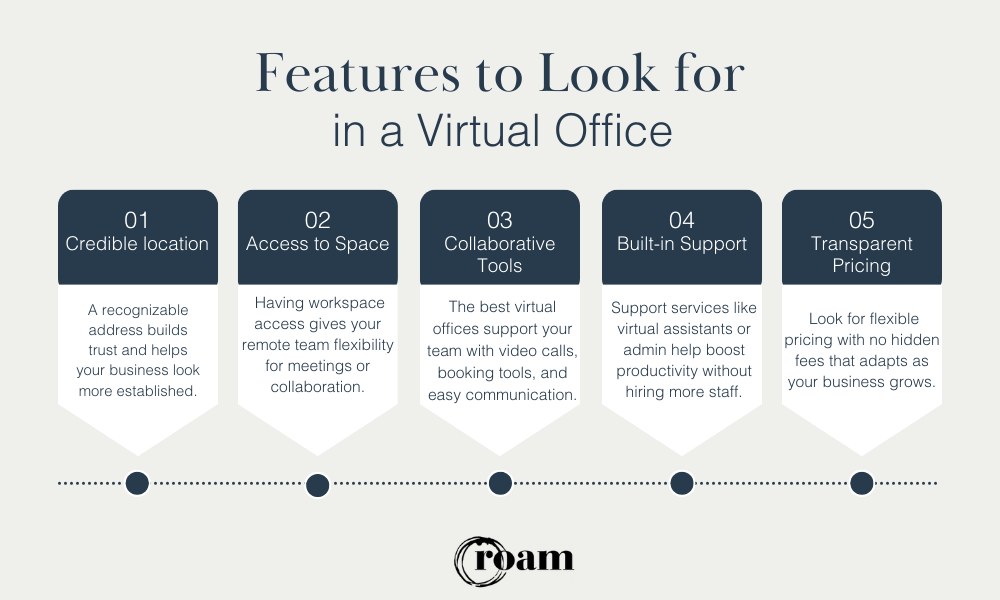 Features to Look for
in a Virtual Office

01
Credible location

A recognizable address builds trust and helps your business look more established.

02
Access to Space

Having workspace access gives your remote team flexibility for meetings or collaboration.

03
Collaborative Tools

The best virtual offices support your team with video calls, booking tools, and easy communication.

04
Built-in Support

Support services like virtual assistants or admin help boost productivity without hiring more staff.

05
Transparent Pricing

Look for flexible pricing with no hidden fees that adapts as your business grows.

roam